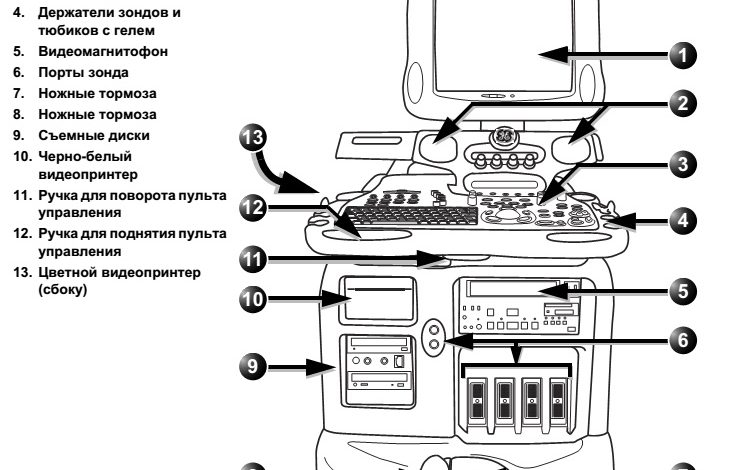 4. Держатели зондов и тюбиков с гелем
5. Видеомагнитофон
6. Порты зонда
7. Ножные тормоза
8. Ножные тормоза
9. Съемные диски
10. Черно-белый видеопринтер
11. Ручка для поворота пульта управления
12. Ручка для поднятия пульта управления
13. Цветной видеопринтер (сбоку)

1
2
13
3
12
4
11
10
5
6
9